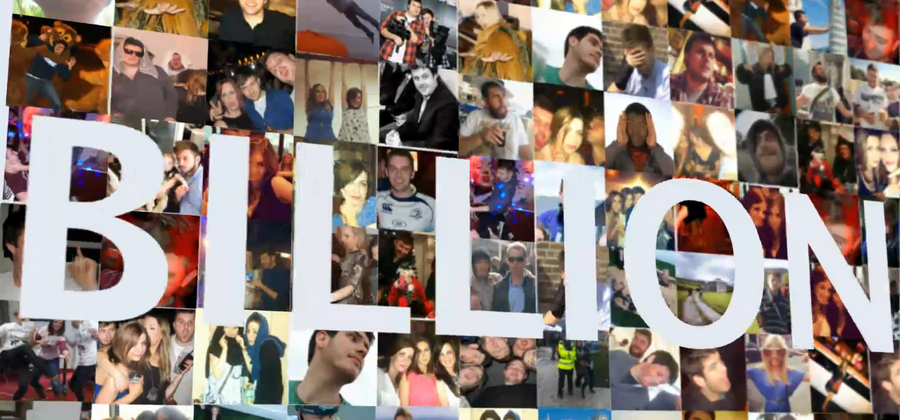 BILLION